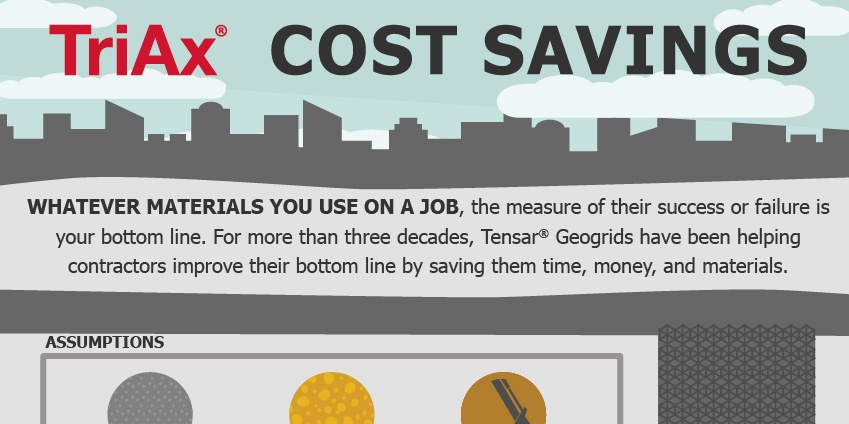 TriAx® COST SAVINGS

WHATEVER MATERIALS YOU USE ON A JOB, the measure of their success or failure is your bottom line. For more than three decades, Tensar® Geogrids have been helping contractors improve their bottom line by saving them time, money, and materials.

ASSUMPTIONS